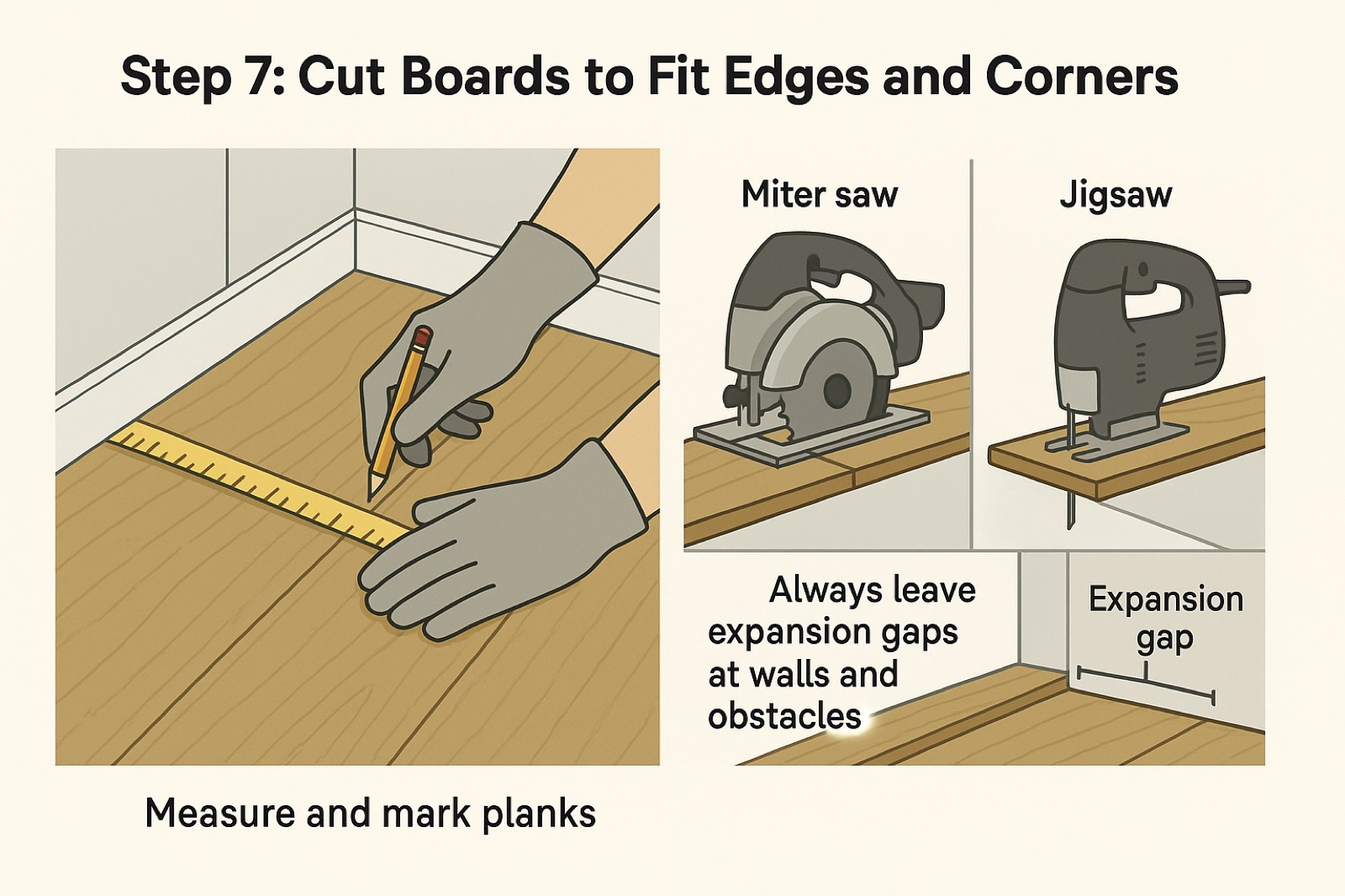 Step 7: Cut Boards to Fit Edges and Corners

Miter saw

Jigsaw

Always leave expansion gaps at walls and obstacles

Expansion gap

Measure and mark planks